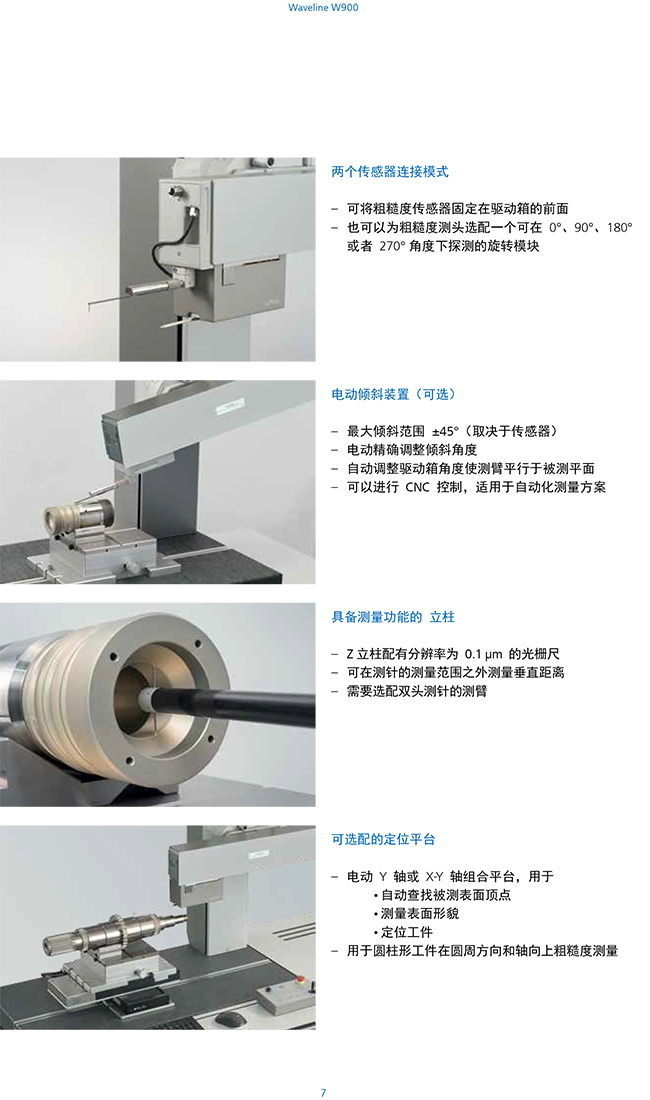 Waveline W900

两个传感器连接模式

– 可将粗糙度传感器固定在驱动箱的前面
– 也可以为粗糙度测头选配一个可在 0°、90°、180° 或者 270° 角度下探测的旋转模块

电动倾斜装置（可选）

– 最大倾斜范围 ±45°（取决于传感器）
– 电动精确调整倾斜角度
– 自动调整驱动箱角度使测臂平行于被测平面
– 可以进行 CNC 控制，适用于自动化测量方案

具备测量功能的 立柱

– Z 立柱配有分辨率为 0.1 μm 的光栅尺
– 可在测针的测量范围之外测量垂直距离
– 需要选配双头测针的测臂

可选配的定位平台

– 电动 Y 轴或 X-Y 轴组合平台，用于
• 自动查找被测表面顶点
• 测量表面形貌
• 定位工件
– 用于圆柱形工件在圆周方向和轴向上粗糙度测量

7